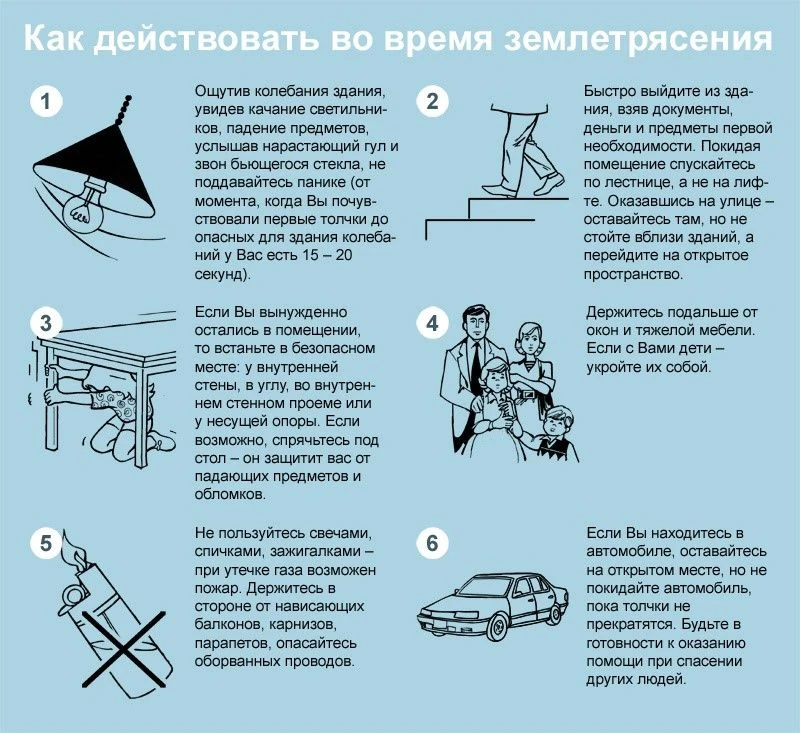 Как действовать во время землетрясения

1

Ощутив колебания здания, увидев качание светильников, падение предметов, услышав нарастающий гул и звон бьющегося стекла, не поддавайтесь панике (от момента, когда Вы почувствовали первые толчки до опасных для здания колебаний у Вас есть 15 – 20 секунд).

2

Быстро выйдите из здания, взяв документы, деньги и предметы первой необходимости. Покидая помещение спускайтесь по лестнице, а не на лифте. Оказавшись на улице – оставайтесь там, но не стойте вблизи зданий, а перейдите на открытое пространство.

3

Если Вы вынужденно остались в помещении, то встаньте в безопасном месте: у внутренней стены, в углу, во внутреннем стенном проеме или у несущей опоры. Если возможно, спрячьтесь под стол – он защитит вас от падающих предметов и обломков.

4

Держитесь подальше от окон и тяжелой мебели. Если с Вами дети – укройте их собой.

5

Не пользуйтесь свечами, спичками, зажигалками – при утечке газа возможен пожар. Держитесь в стороне от нависающих балконов, карнизов, парапетов, опасайтесь оборванных проводов.

6

Если Вы находитесь в автомобиле, оставайтесь на открытом месте, но не покидайте автомобиль, пока толчки не прекратятся. Будьте в готовности к оказанию помощи при спасении других людей.