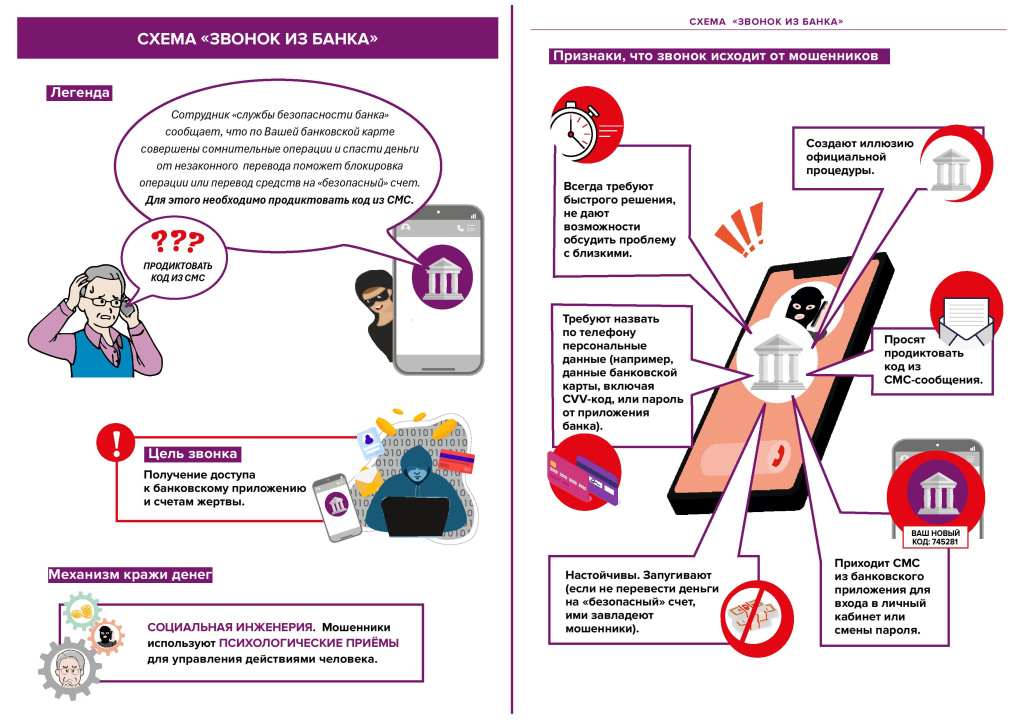 СХЕМА «ЗВОНОК ИЗ БАНКА»

Легенда

Сотрудник «службы безопасности банка» сообщает, что по Вашей банковской карте совершены сомнительные операции и спасти деньги от незаконного перевода поможет блокировка операции или перевод средств на «безопасный» счет. Для этого необходимо продиктовать код из СМС.

???
ПРОДИКТОВАТЬ КОД ИЗ СМС

Цель звонка

Получение доступа к банковскому приложению и счетам жертвы.

Механизм кражи денег

СОЦИАЛЬНАЯ ИНЖЕНЕРИЯ. Мошенники используют ПСИХОЛОГИЧЕСКИЕ ПРИЁМЫ для управления действиями человека.

СХЕМА «ЗВОНОК ИЗ БАНКА»

Признаки, что звонок исходит от мошенников

Всегда требуют быстрого решения, не дают возможности обсудить проблему с близкими.

Создают иллюзию официальной процедуры.

Требуют назвать по телефону персональные данные (например, данные банковской карты, включая CVV-код, или пароль от приложения банка).

Просят продиктовать код из СМС-сообщения.

ВАШ НОВЫЙ КОД: 745281

Настойчивы. Запугивают (если не перевести деньги на «безопасный» счет, ими завладеют мошенники).

Приходит СМС из банковского приложения для входа в личный кабинет или смены пароля.