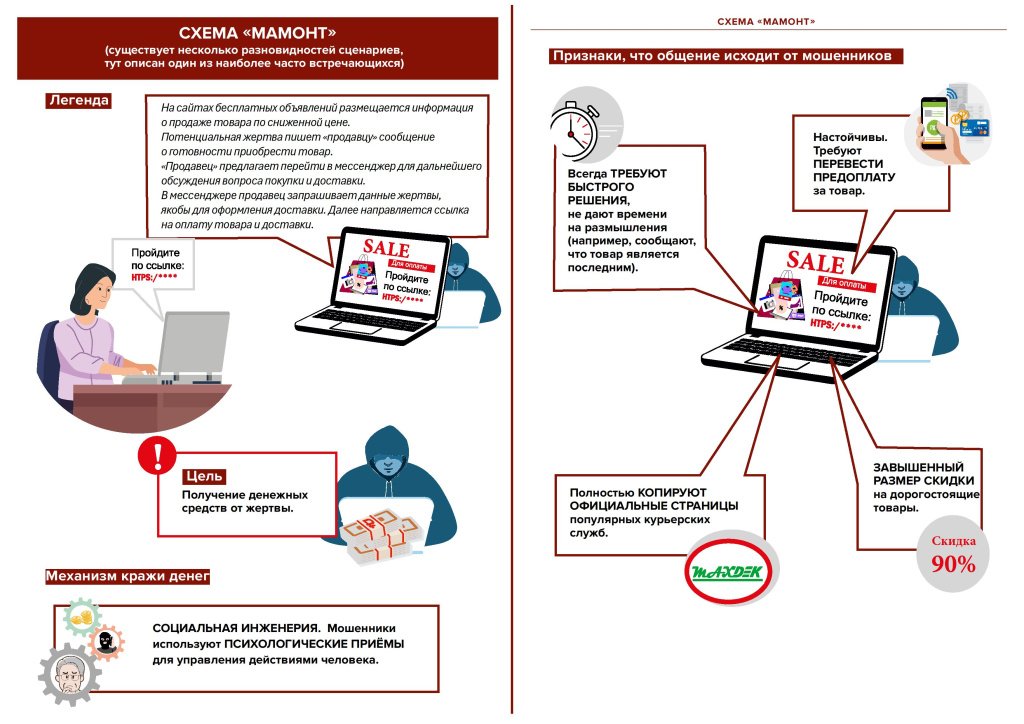 СХЕМА «МАМОНТ»
(существует несколько разновидностей сценариев, тут описан один из наиболее часто встречающихся)

Легенда

На сайтах бесплатных объявлений размещается информация о продаже товара по сниженной цене.
Потенциальная жертва пишет «продавцу» сообщение о готовности приобрести товар.
«Продавец» предлагает перейти в мессенджер для дальнейшего обсуждения вопроса покупки и доставки.
В мессенджере продавец запрашивает данные жертвы, якобы для оформления доставки. Далее направляется ссылка на оплату товара и доставки.

Пройдите по ссылке: HTTPS:/****

SALE
Для оплаты
Пройдите по ссылке: HTTPS:/****

Цель
Получение денежных средств от жертвы.

Механизм кражи денег

СОЦИАЛЬНАЯ ИНЖЕНЕРИЯ. Мошенники используют ПСИХОЛОГИЧЕСКИЕ ПРИЁМЫ для управления действиями человека.

СХЕМА «МАМОНТ»

Признаки, что общение исходит от мошенников

Всегда ТРЕБУЮТ БЫСТРОГО РЕШЕНИЯ, не дают времени на размышления (например, сообщают, что товар является последним).

Настойчивы. Требуют ПЕРЕВЕСТИ ПРЕДОПЛАТУ за товар.

SALE
Для оплаты
Пройдите по ссылке: HTTPS:/****

Полностью КОПИРУЮТ ОФИЦИАЛЬНЫЕ СТРАНИЦЫ популярных курьерских служб.

MAXDEK

ЗАВЫШЕННЫЙ РАЗМЕР СКИДКИ на дорогостоящие товары.

Скидка
90%