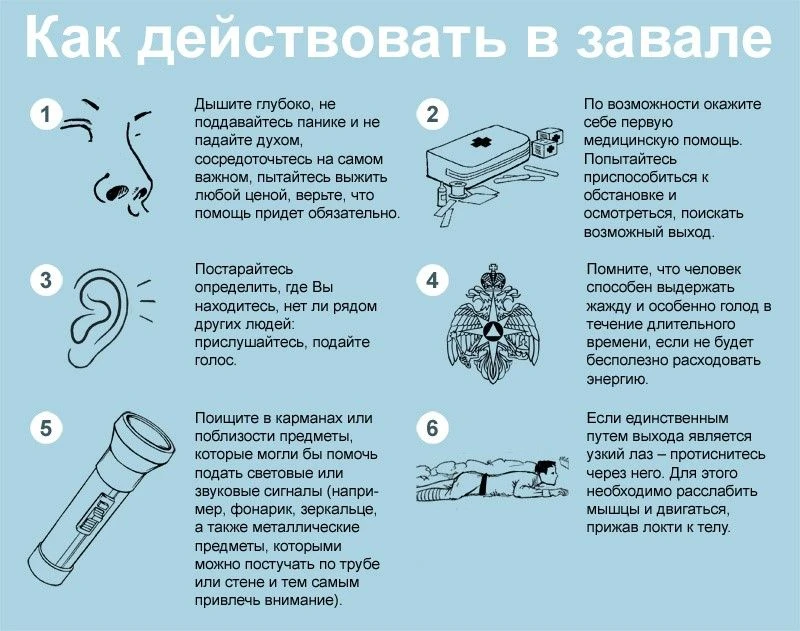 Как действовать в завале

1

Дышите глубоко, не поддавайтесь панике и не падайте духом, сосредоточьтесь на самом важном, пытайтесь выжить любой ценой, верьте, что помощь придет обязательно.

2

По возможности окажите себе первую медицинскую помощь. Попытайтесь приспособиться к обстановке и осмотреться, поискать возможный выход.

3

Постарайтесь определить, где Вы находитесь, нет ли рядом других людей: прислушайтесь, подайте голос.

4

Помните, что человек способен выдержать жажду и особенно голод в течение длительного времени, если не будет бесполезно расходовать энергию.

5

Поищите в карманах или поблизости предметы, которые могли бы помочь подать световые или звуковые сигналы (например, фонарик, зеркальце, а также металлические предметы, которыми можно постучать по трубе или стене и тем самым привлечь внимание).

6

Если единственным путем выхода является узкий лаз – протиснитесь через него. Для этого необходимо расслабить мышцы и двигаться, прижав локти к телу.